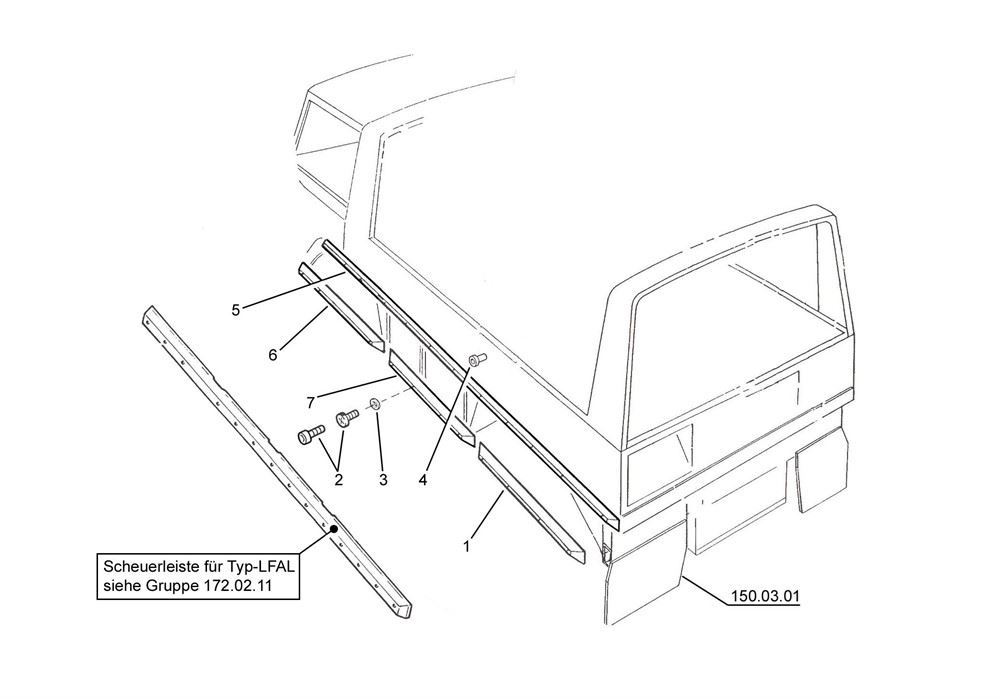 5
6
7
2
3
4
1
Scheuerleiste für Typ-LFAL
siehe Gruppe 172.02.11
150.03.01