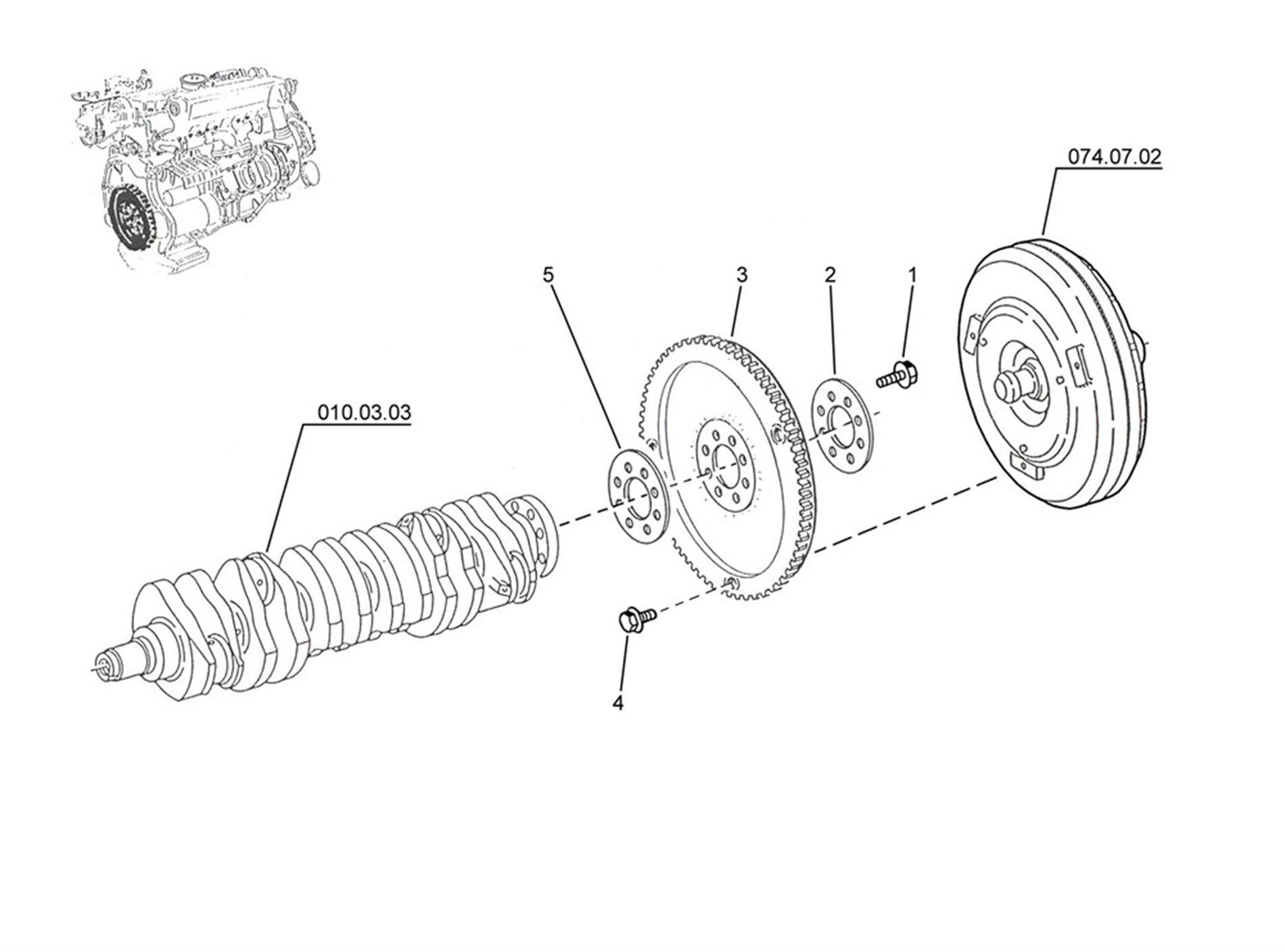 074.07.02

5

3

2

1

010.03.03

4