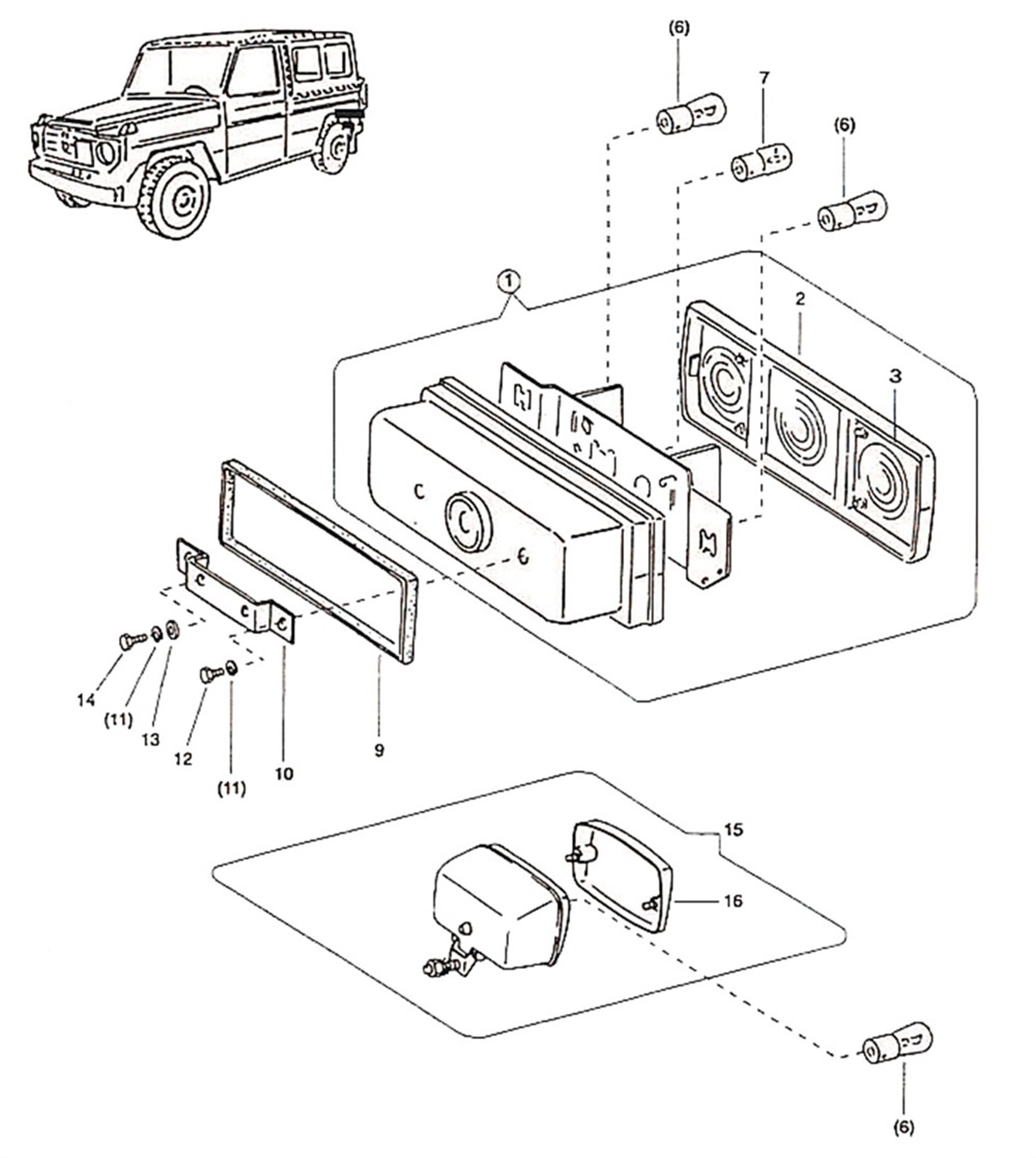 (6)
7
(6)
1
2
3
14
(11)
13
12
(11)
10
9
15
16
(6)