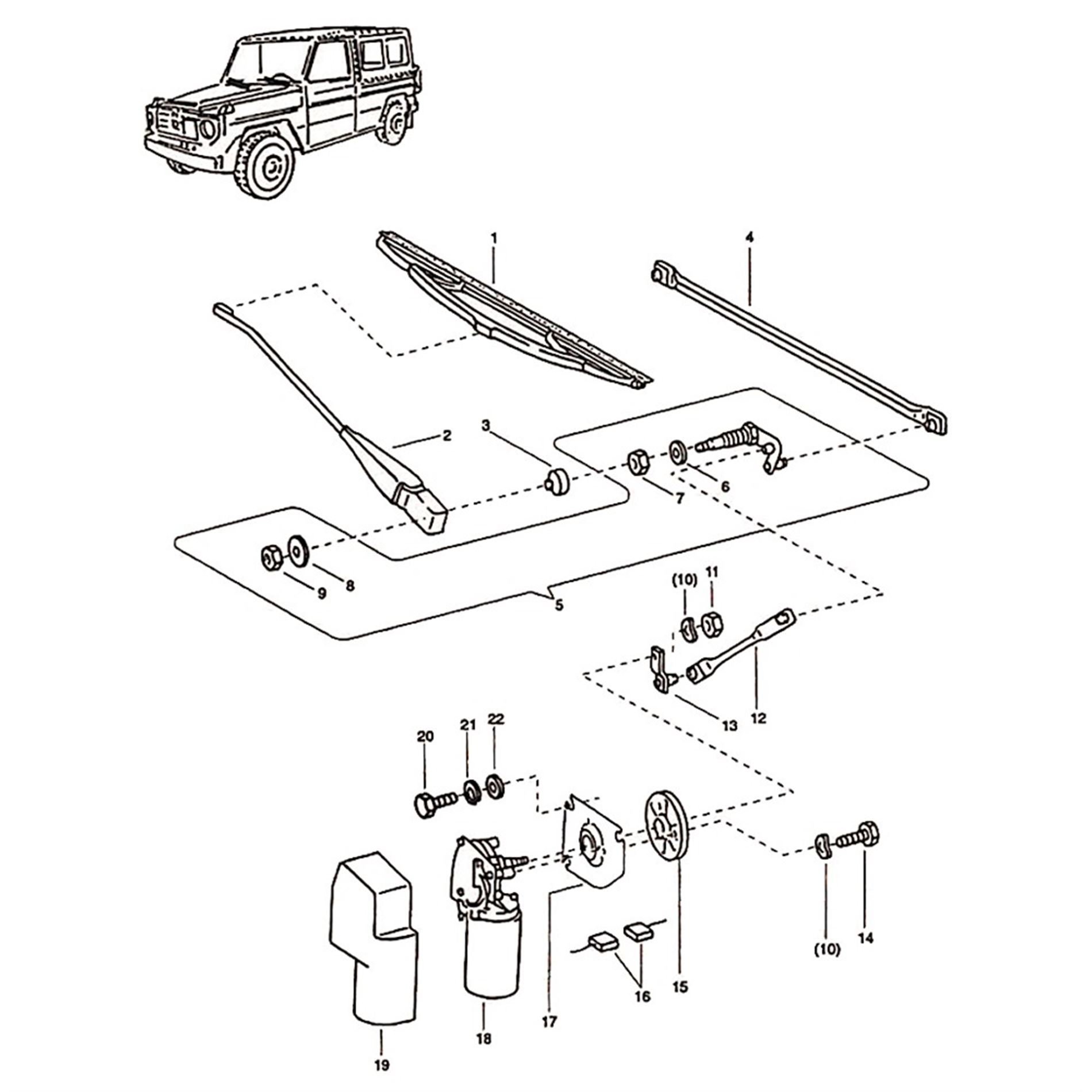 1
4
2
3
7
6
8
9
5
(10)
11
13
12
20
21
22
(10)
14
16
15
17
18
19