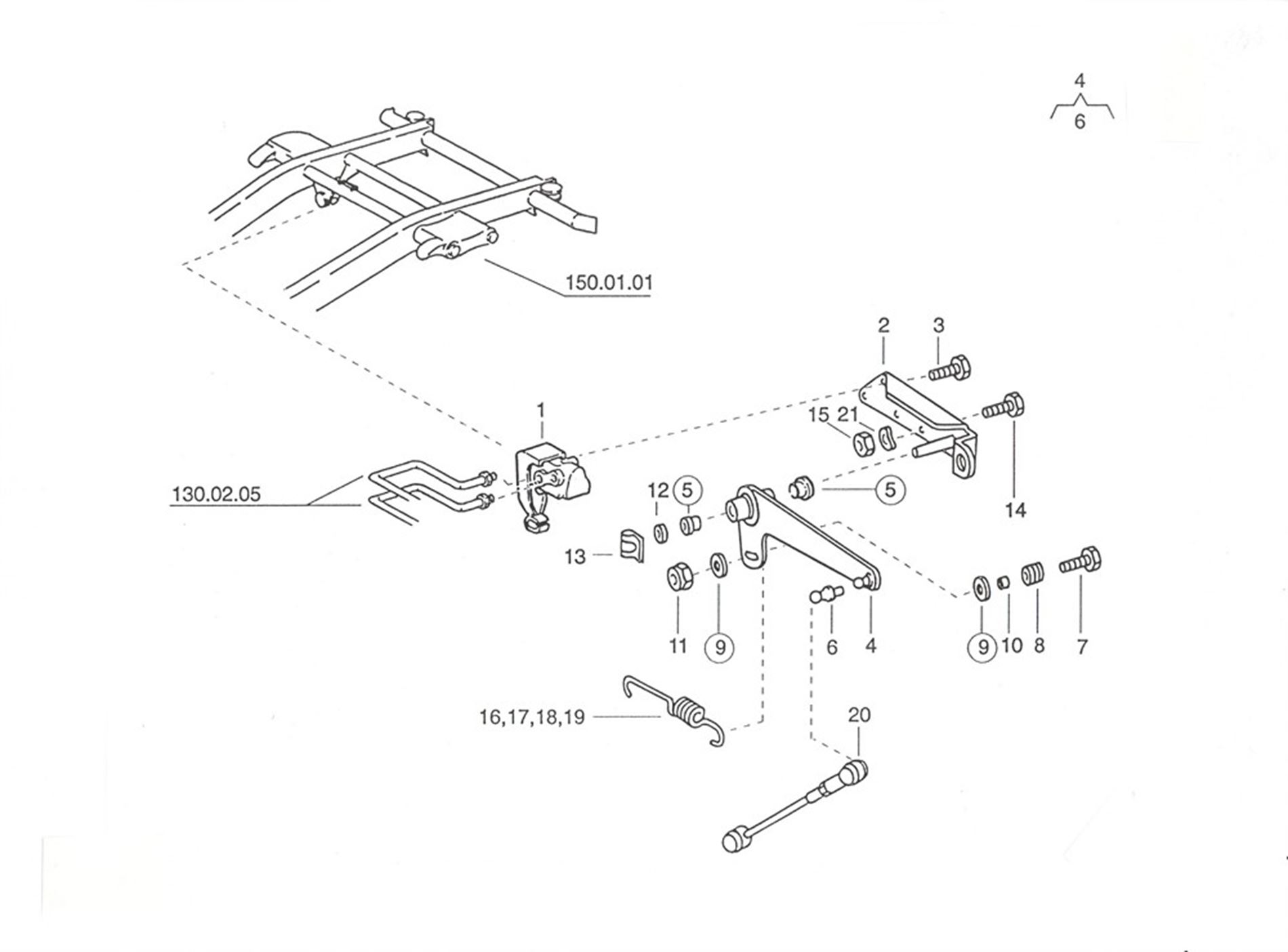 4
6

150.01.01

2
3
1
15
21
14
130.02.05
12
5
5
13
11
9
6
4
9
10
8
7
16,17,18,19
20