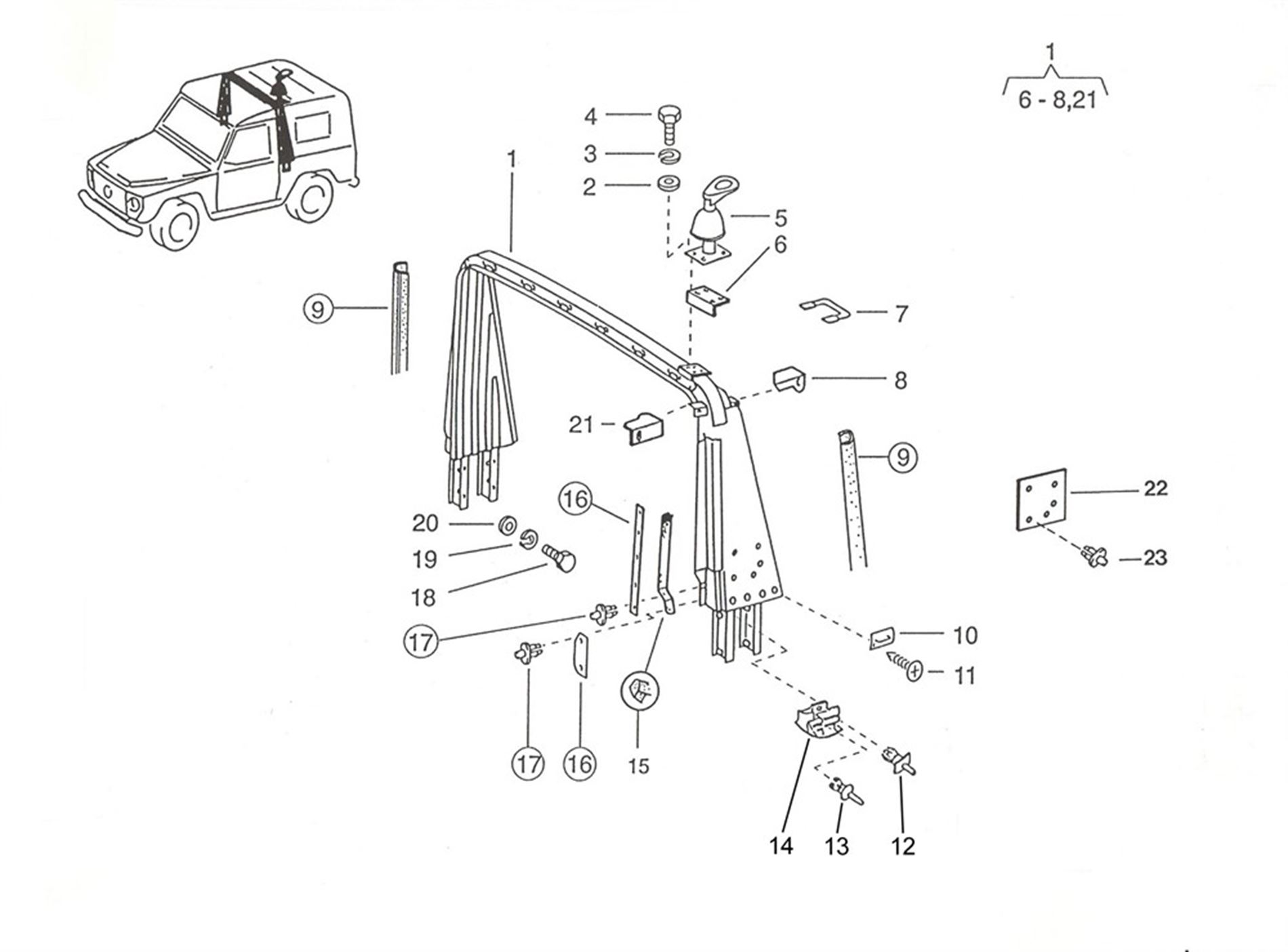 1
6 - 8,21

4
3
2
1
5
6
9
7
8
21
9
22
16
20
19
18
23
17
10
11
17
16
15
14
13
12